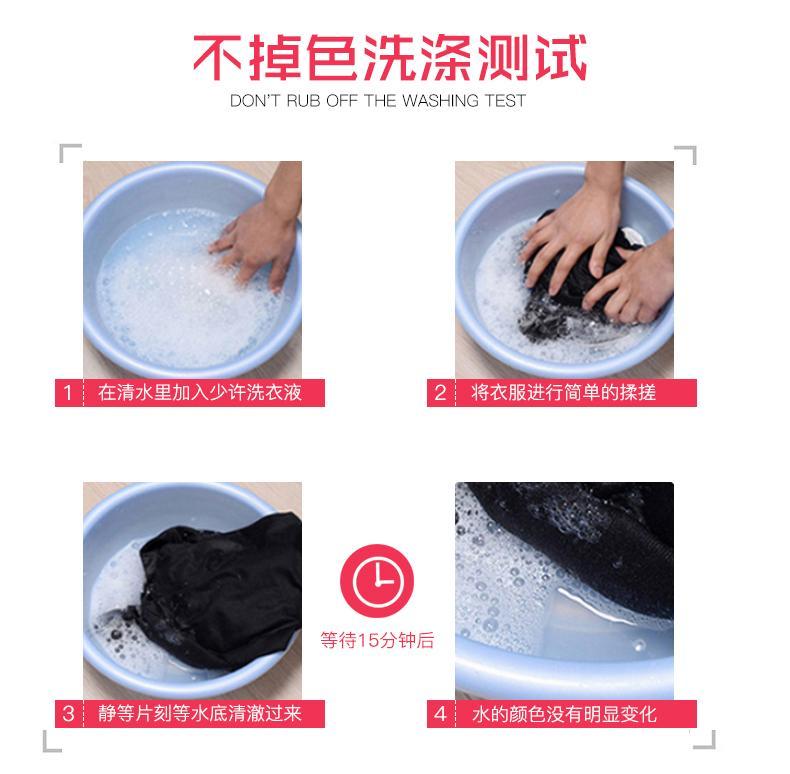 不掉色洗涤测试
DON'T RUB OFF THE WASHING TEST

1 在清水里加入少许洗衣液

2 将衣服进行简单的揉搓

等待15分钟后

3 静等片刻等水底清澈过来

4 水的颜色没有明显变化