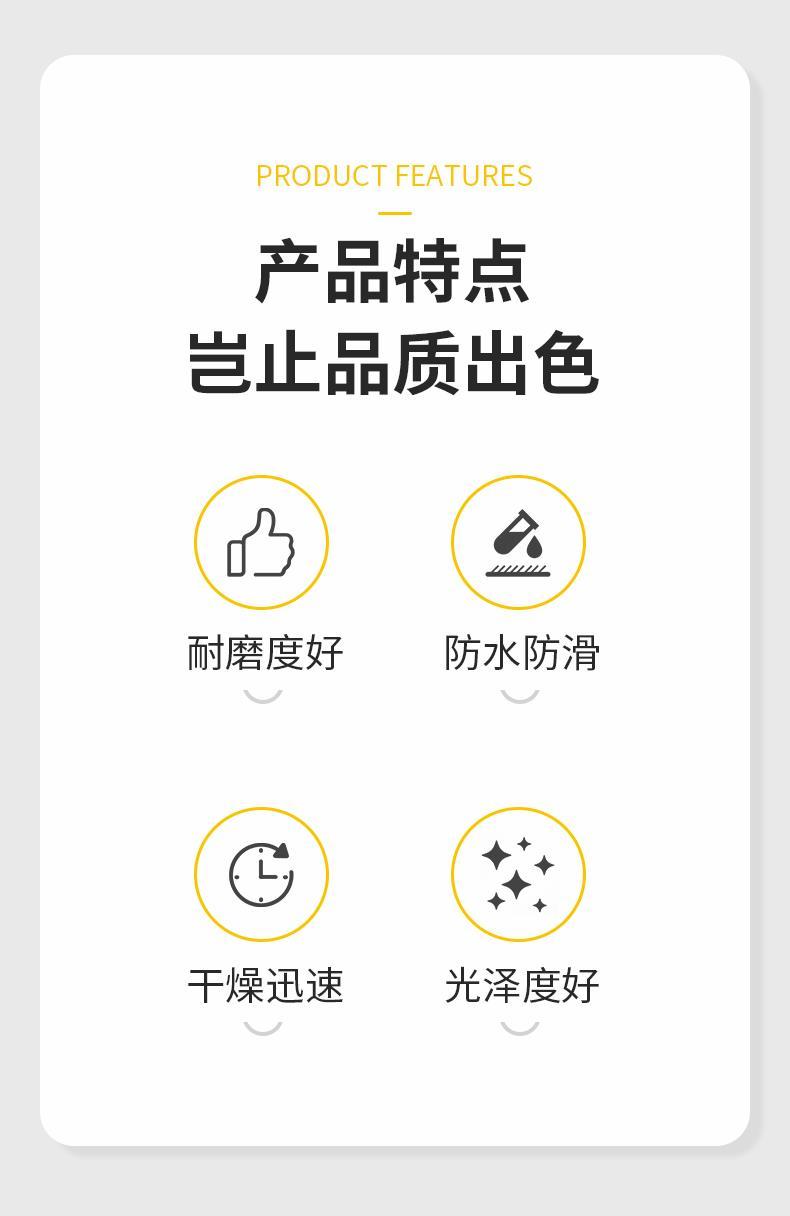 PRODUCT FEATURES

产品特点
岂止品质出色

耐磨度好

防水防滑

干燥迅速

光泽度好