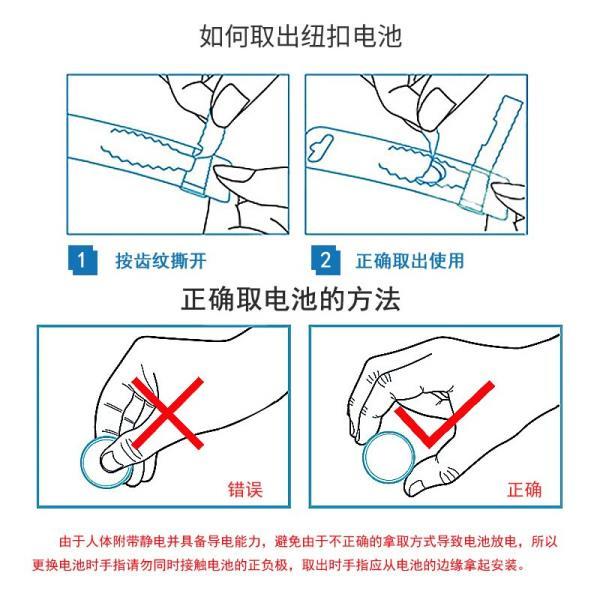 如何取出纽扣电池

1 按齿纹撕开

2 正确取出使用

正确取电池的方法

错误

正确

由于人体附带静电并具备导电能力，避免由于不正确的拿取方式导致电池放电，所以更换电池时手指请勿同时接触电池的正负极，取出时手指应从电池的边缘拿起安装。