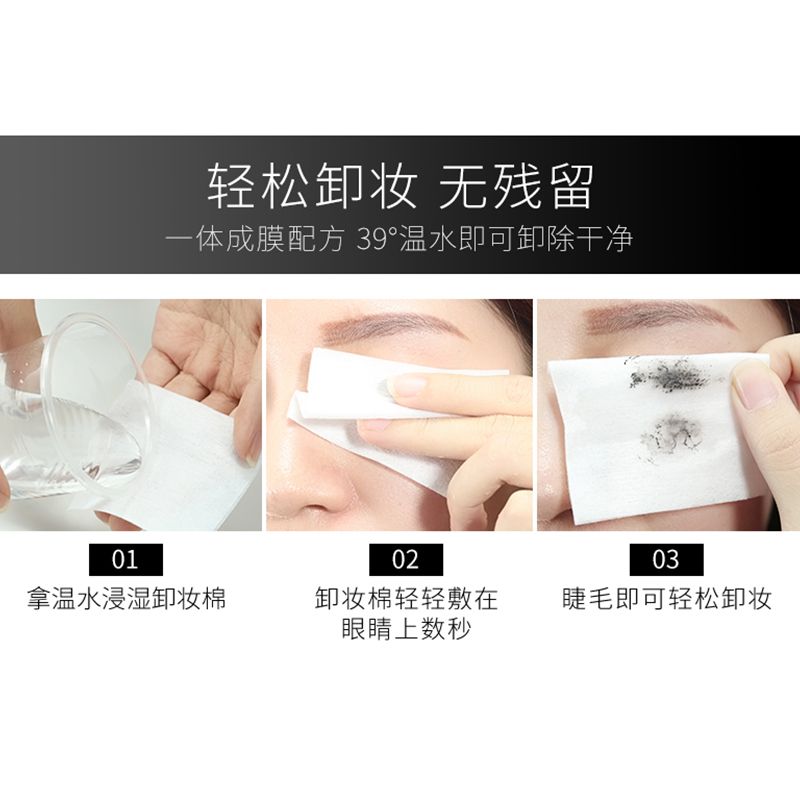 轻松卸妆 无残留

一体成膜配方 39°温水即可卸除干净

01

拿温水浸湿卸妆棉

02

卸妆棉轻轻敷在眼睛上数秒

03

睫毛即可轻松卸妆