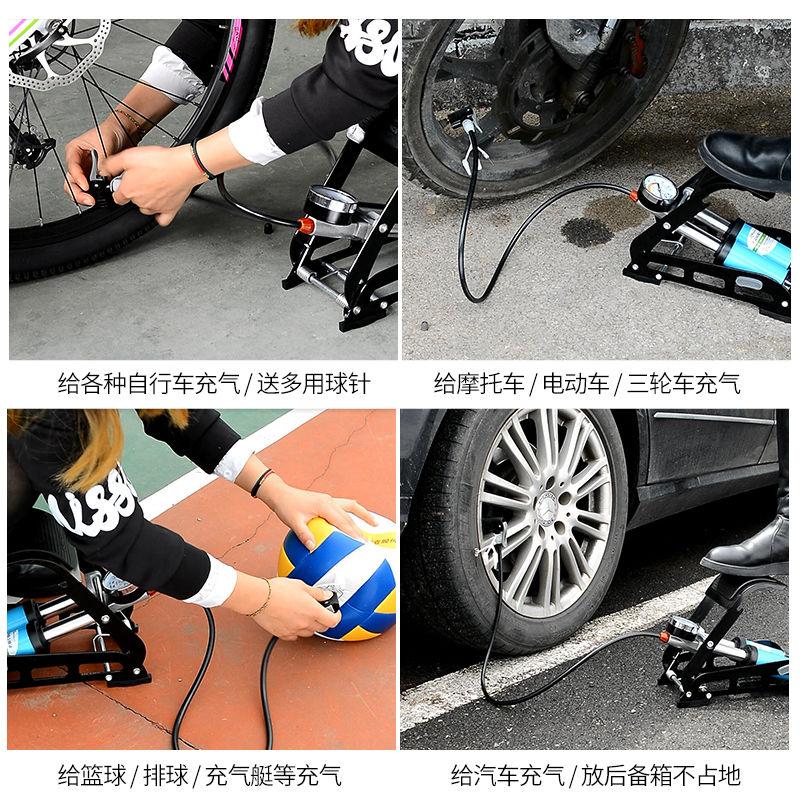 给各种自行车充气 / 送多用球针

给摩托车 / 电动车 / 三轮车充气

给篮球 / 排球 / 充气艇等充气

给汽车充气 / 放后备箱不占地